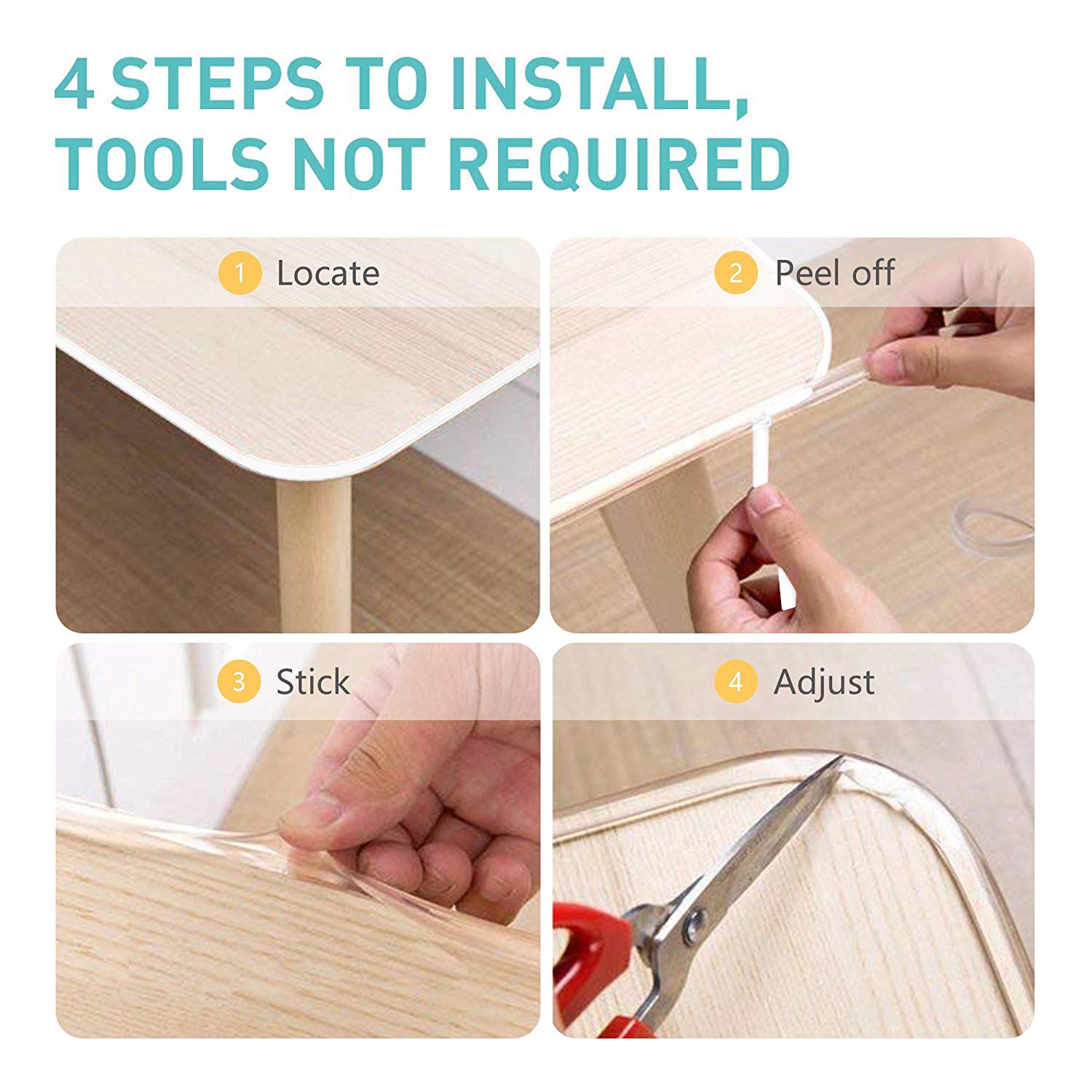 4 STEPS TO INSTALL, TOOLS NOT REQUIRED

1 Locate

2 Peel off

3 Stick

4 Adjust