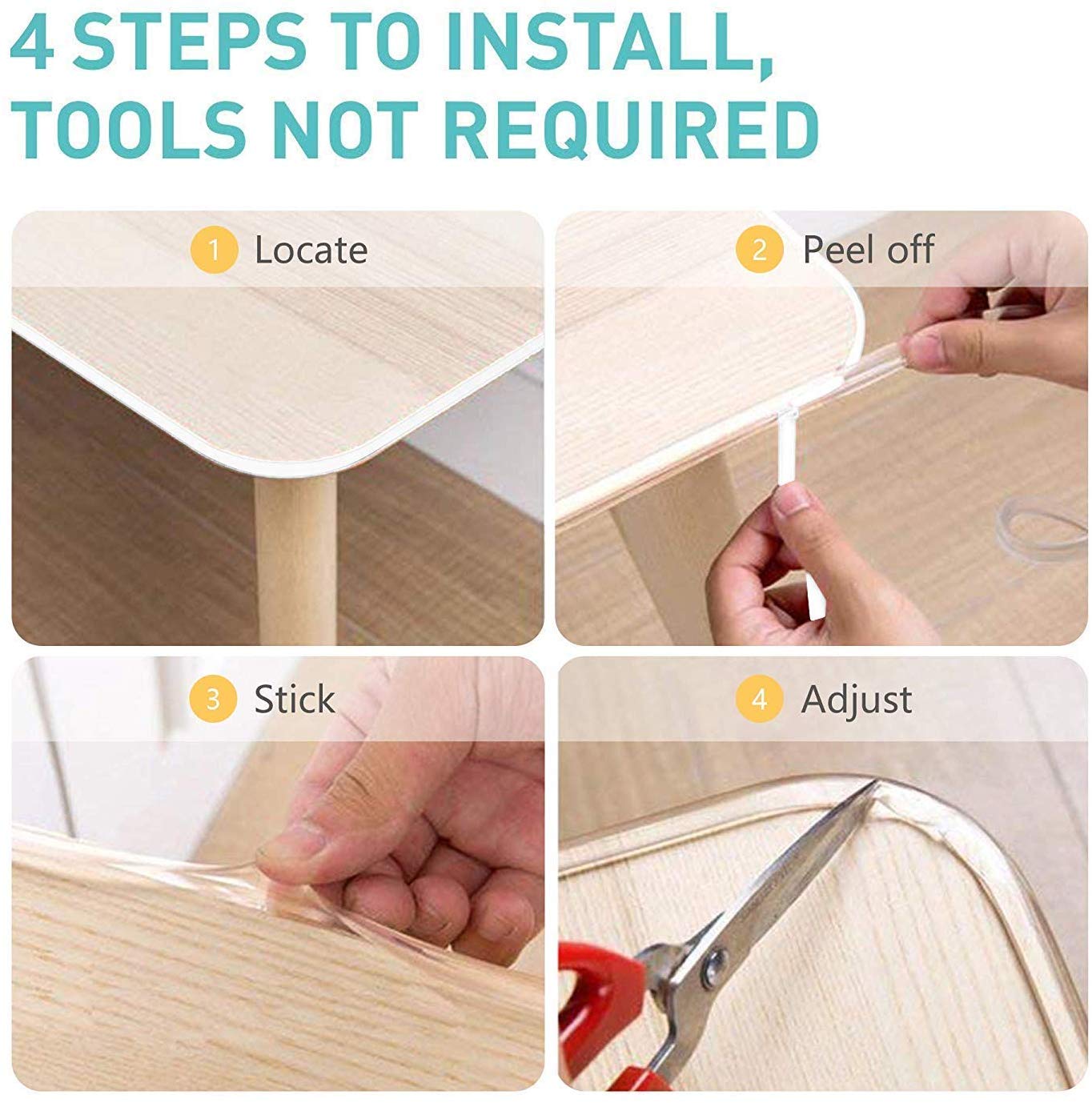 4 STEPS TO INSTALL, TOOLS NOT REQUIRED

1 Locate

2 Peel off

3 Stick

4 Adjust